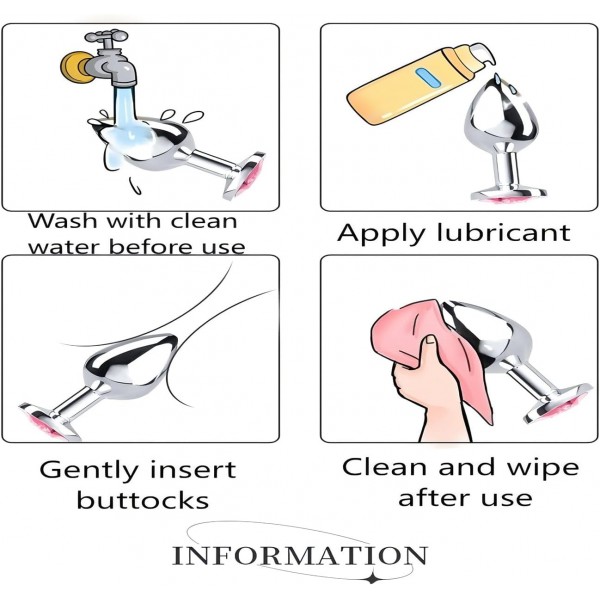 Wash with clean water before use

Apply lubricant

Gently insert buttocks

Clean and wipe after use

INFORMATION