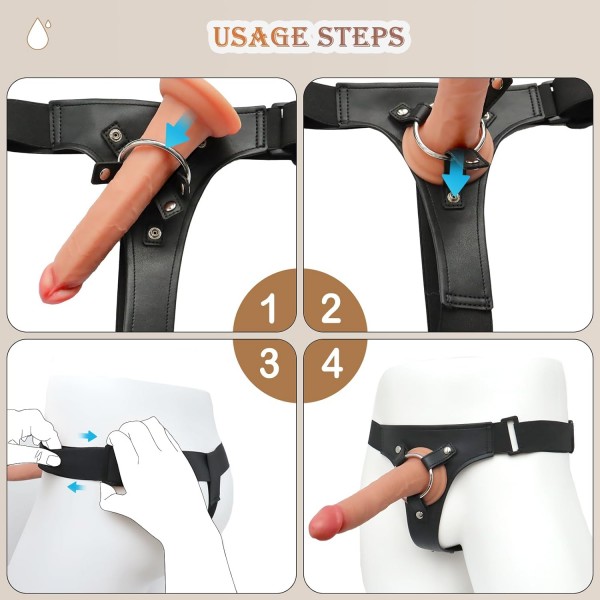 USAGE STEPS

1

2

3

4