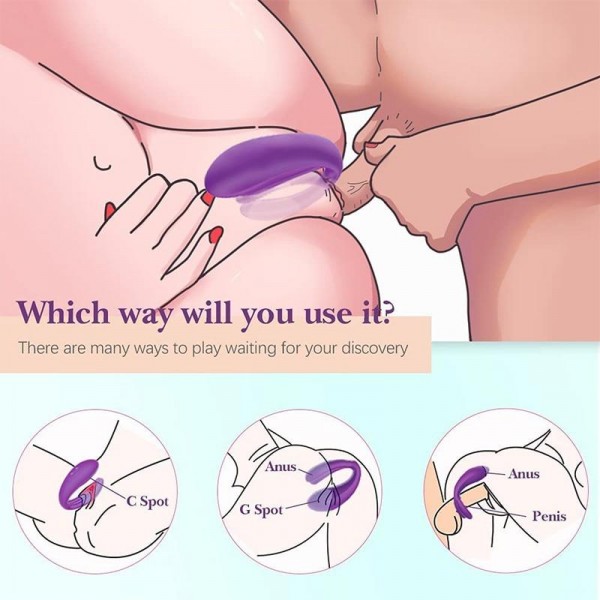 Which way will you use it?

There are many ways to play waiting for your discovery

C Spot

Anus

G Spot

Anus

Penis